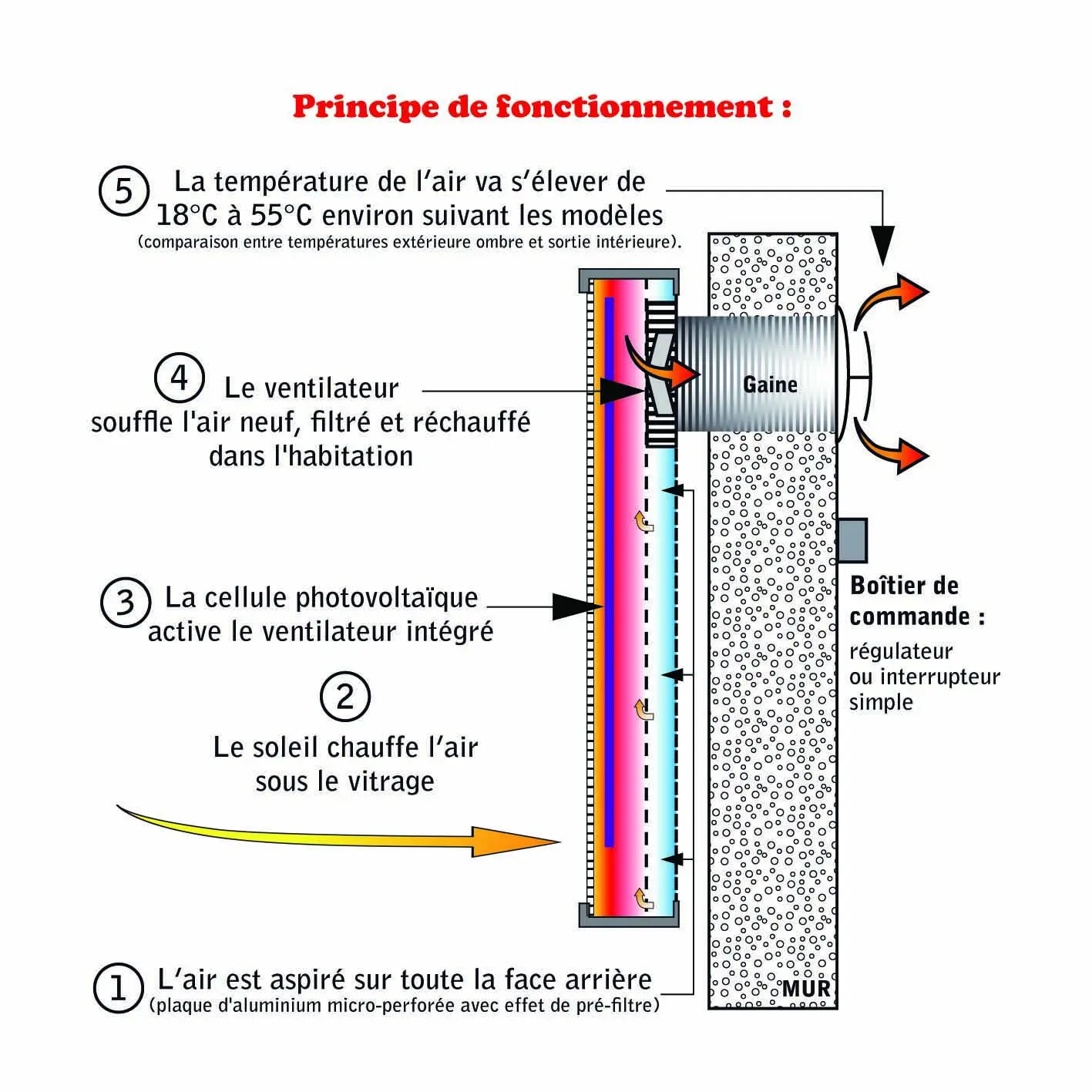 Principe de fonctionnement :

5 La température de l'air va s'élever de 18°C à 55°C environ suivant les modèles (comparaison entre températures extérieure ombre et sortie intérieure).

4 Le ventilateur souffle l'air neuf, filtré et réchauffé dans l'habitation

Gaine

3 La cellule photovoltaïque active le ventilateur intégré

Boîtier de commande : régulateur ou interrupteur simple

2 Le soleil chauffe l'air sous le vitrage

1 L'air est aspiré sur toute la face arrière (plaque d'aluminium micro-perforée avec effet de pré-filtre)

MUR