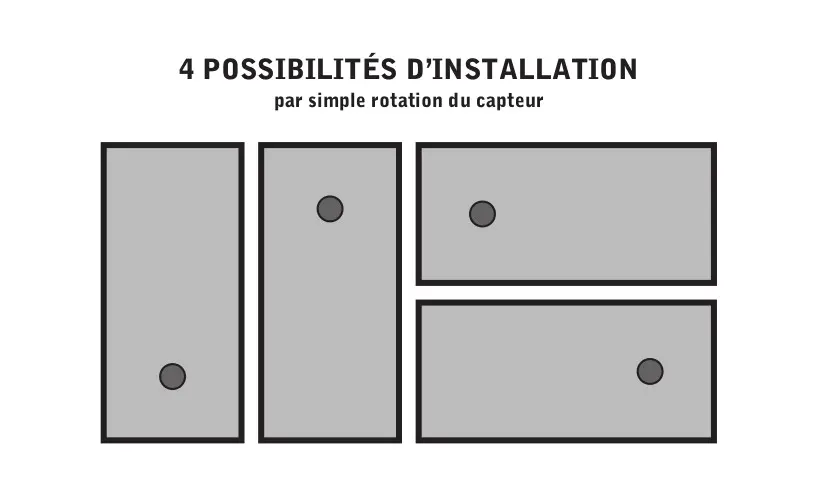 4 POSSIBILITÉS D'INSTALLATION
par simple rotation du capteur